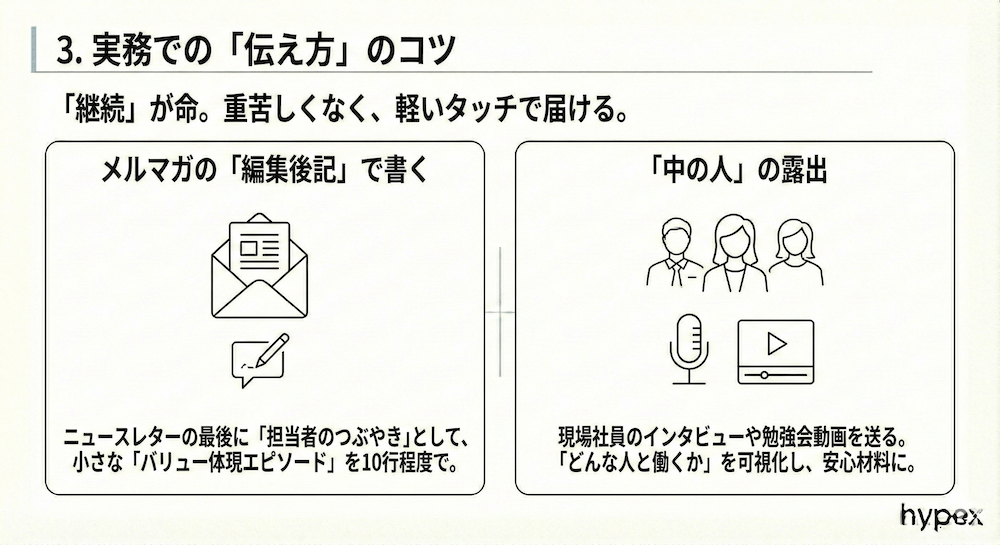 3. 実務での「伝え方」のコツ

「継続」が命。重苦しくなく、軽いタッチで届ける。

メルマガの「編集後記」で書く

ニュースレターの最後に「担当者のつぶやき」として、小さな「バリュー体現エピソード」を10行程度で。

「中の人」の露出

現場社員のインタビューや勉強会動画を送る。「どんな人と働くか」を可視化し、安心材料に。

hypex